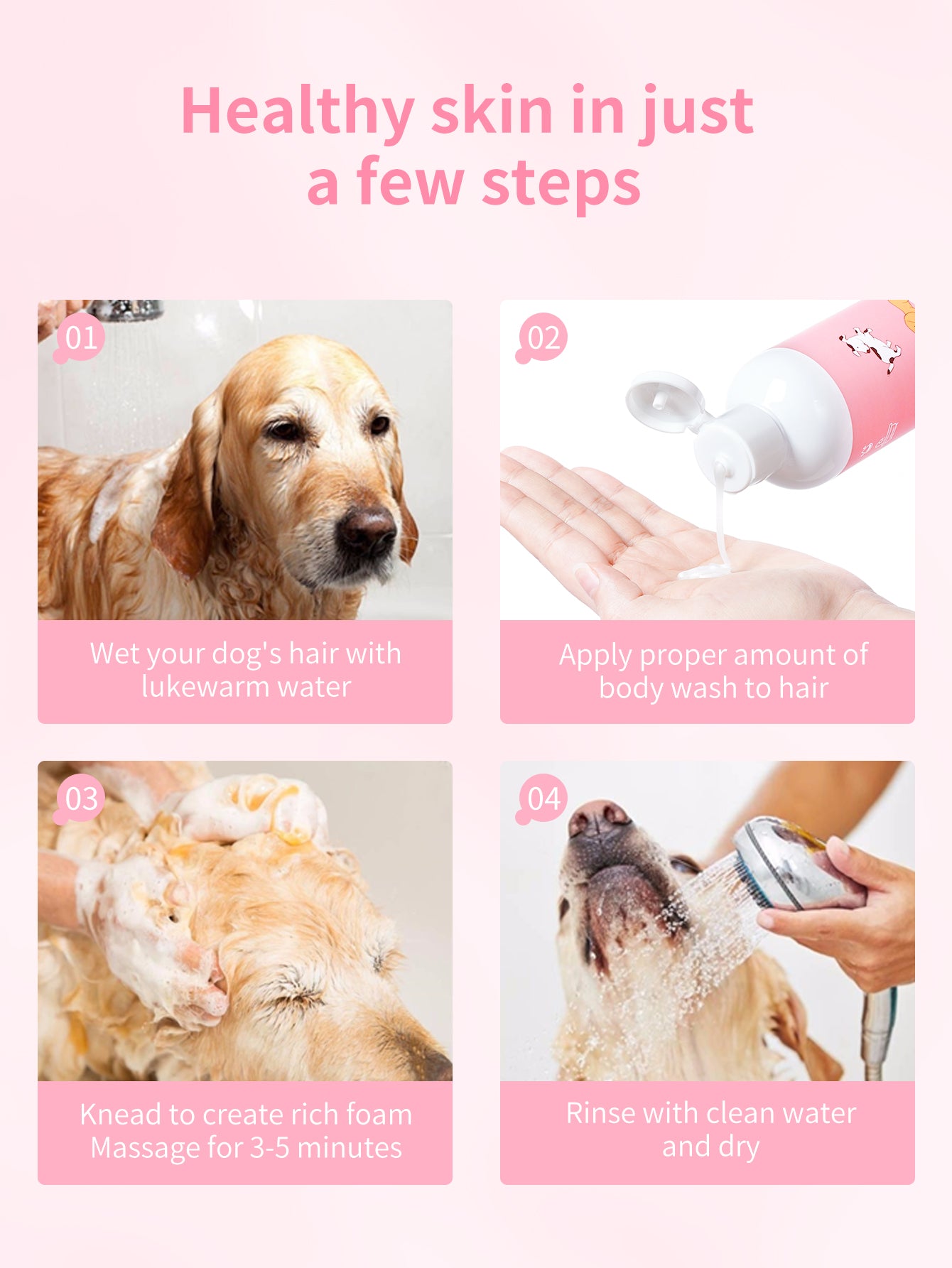 Healthy skin in just a few steps

01

Wet your dog's hair with lukewarm water

02

Apply proper amount of body wash to hair

03

Knead to create rich foam Massage for 3-5 minutes

04

Rinse with clean water and dry