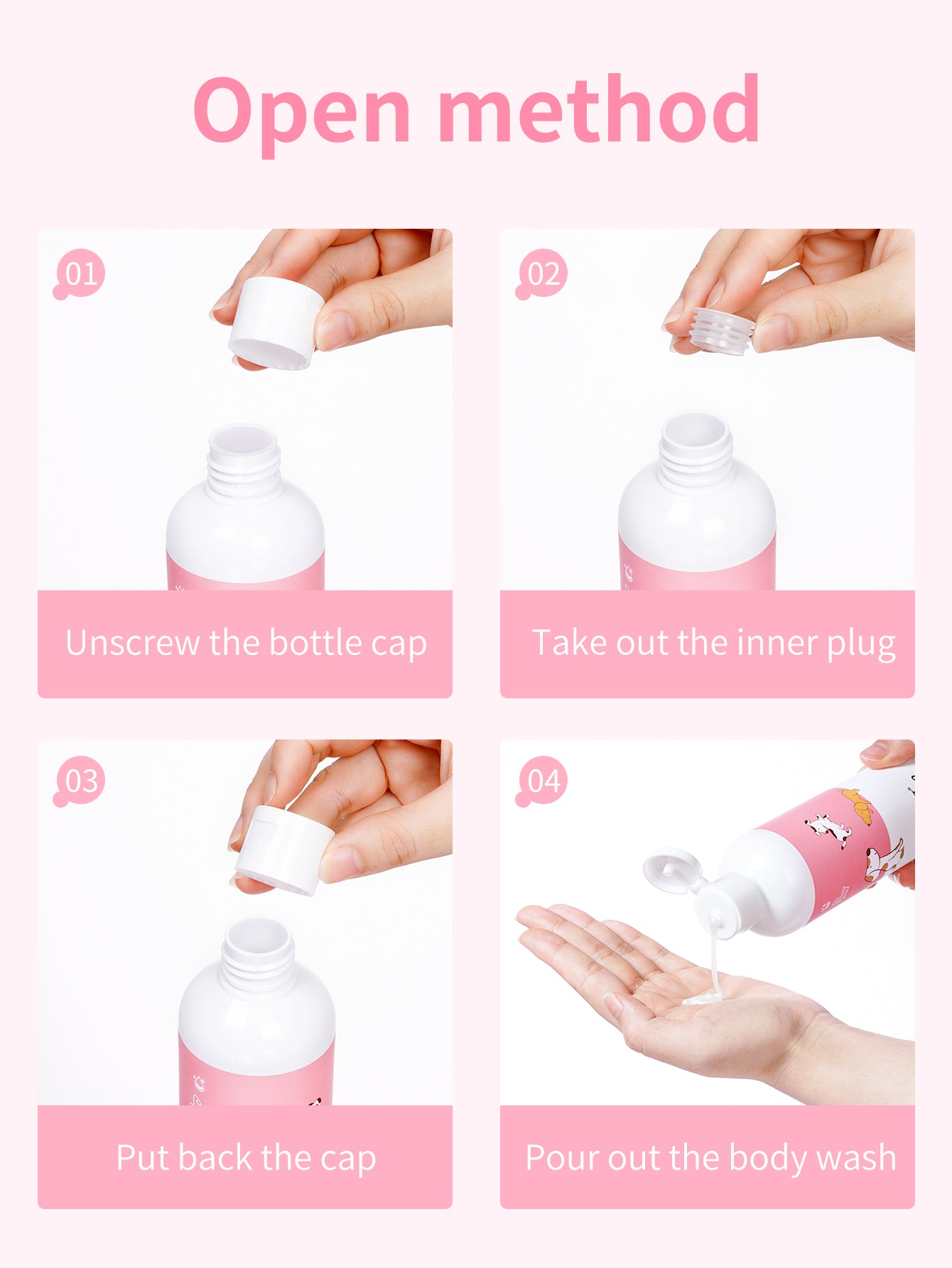 Open method

01

Unscrew the bottle cap

02

Take out the inner plug

03

Put back the cap

04

Pour out the body wash