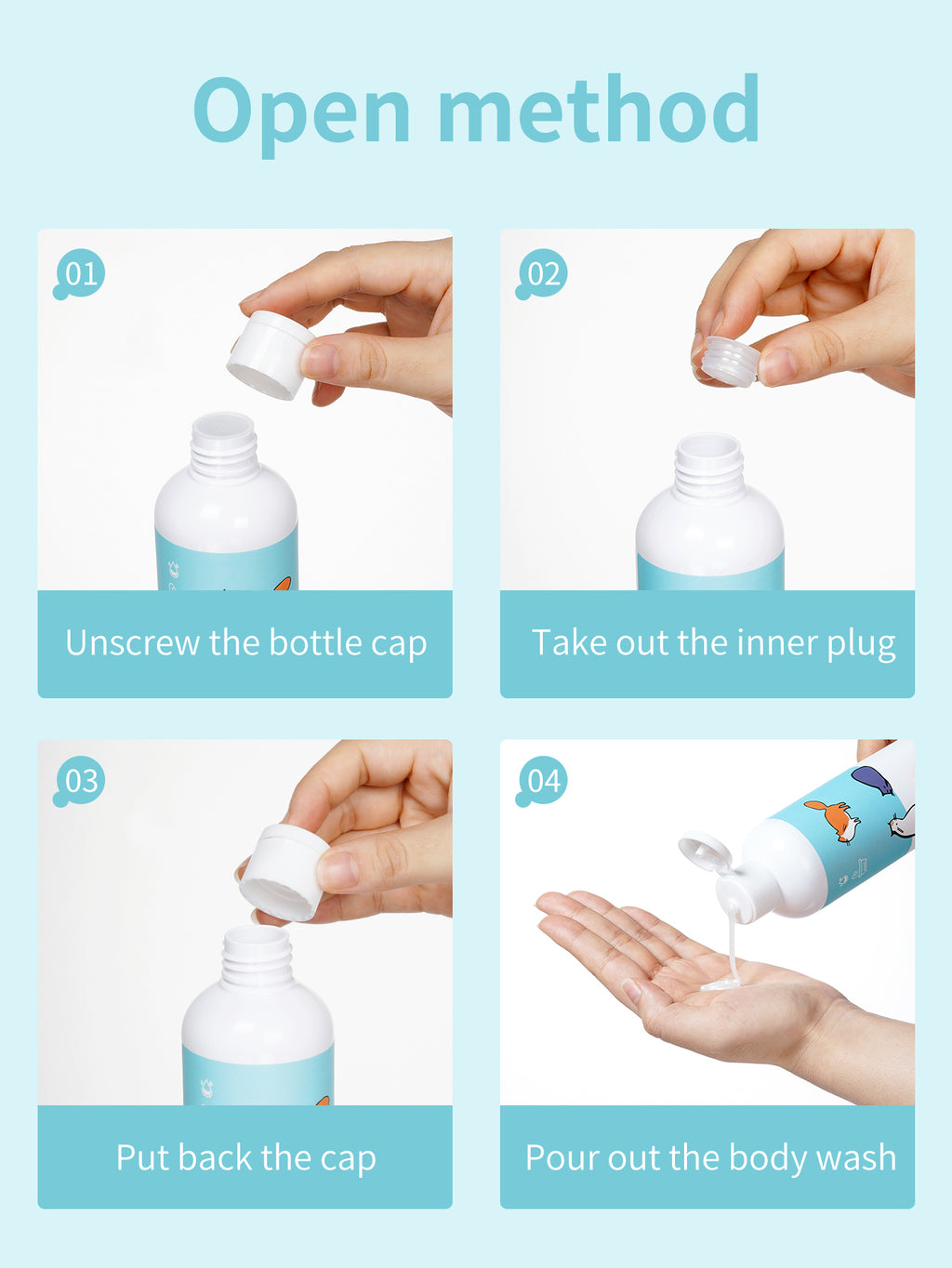 Open method

01

Unscrew the bottle cap

02

Take out the inner plug

03

Put back the cap

04

Pour out the body wash