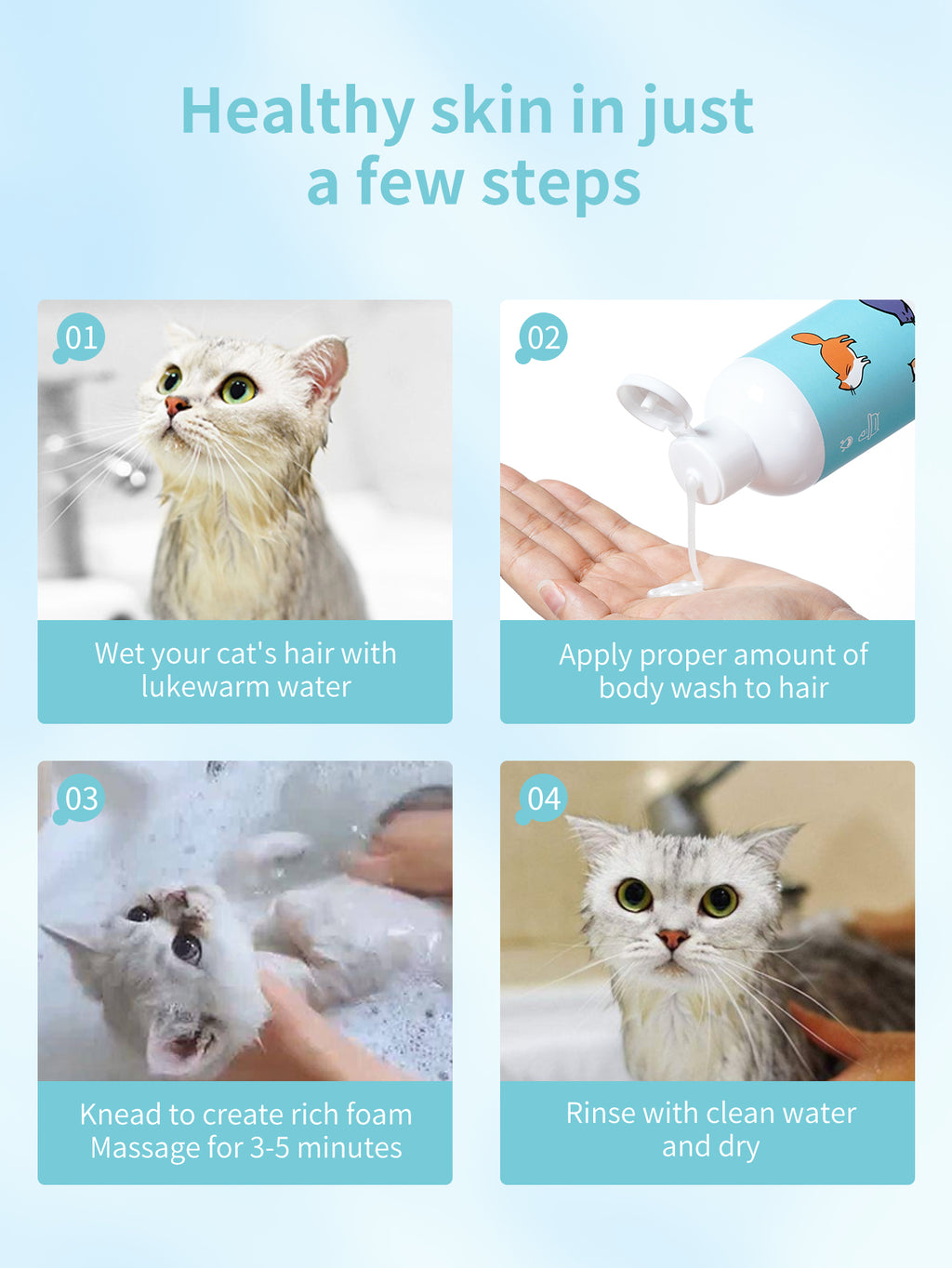 Healthy skin in just a few steps

01

Wet your cat's hair with lukewarm water

02

Apply proper amount of body wash to hair

03

Knead to create rich foam
Massage for 3-5 minutes

04

Rinse with clean water and dry